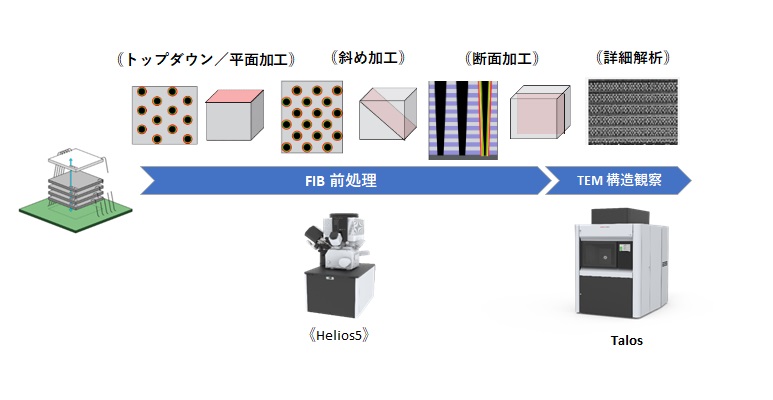 《トップダウン／平面加工》

《斜め加工》

《断面加工》

《詳細解析》

FIB 前処理

TEM 構造観察

《Helios5》

Talos