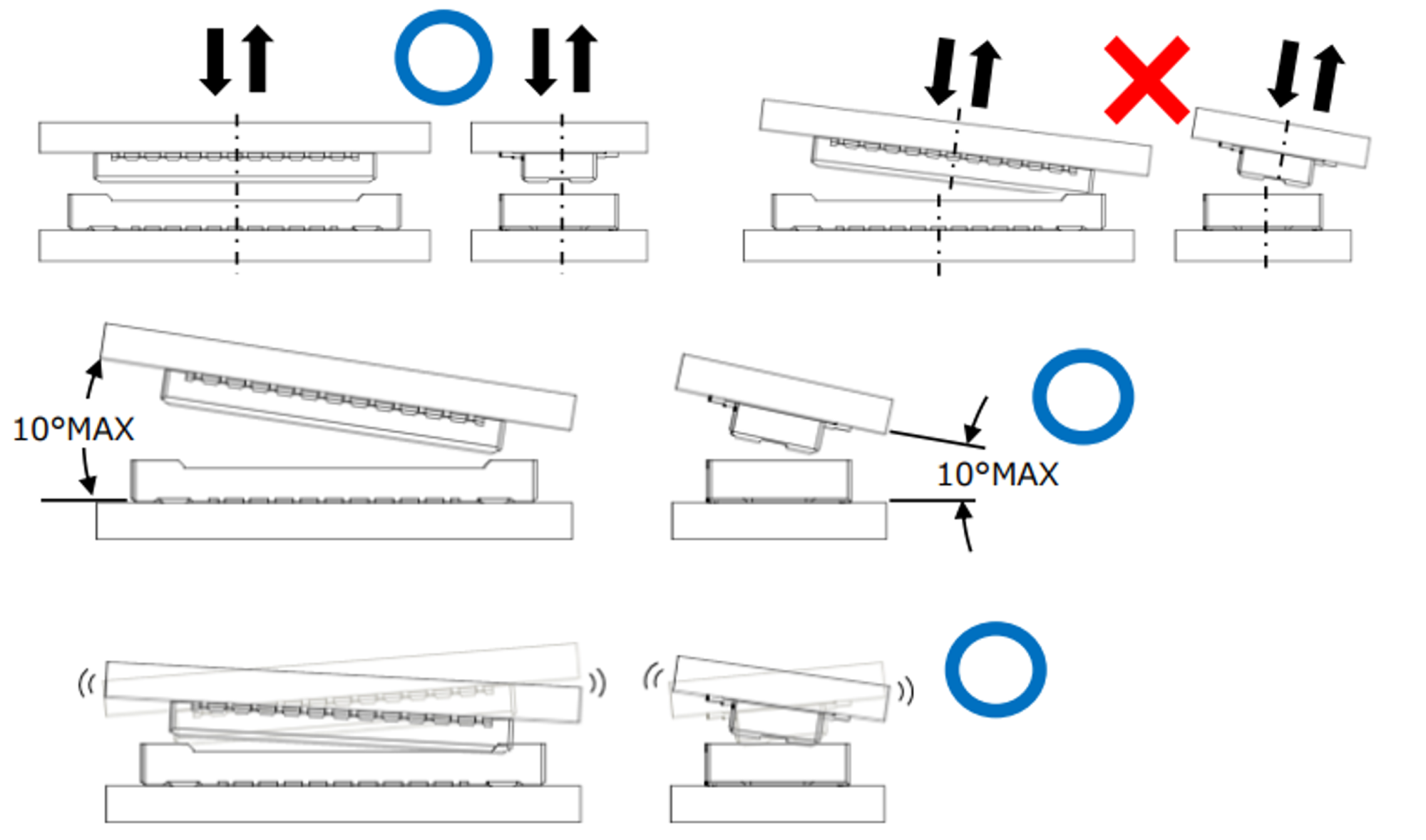 10°MAX

10°MAX