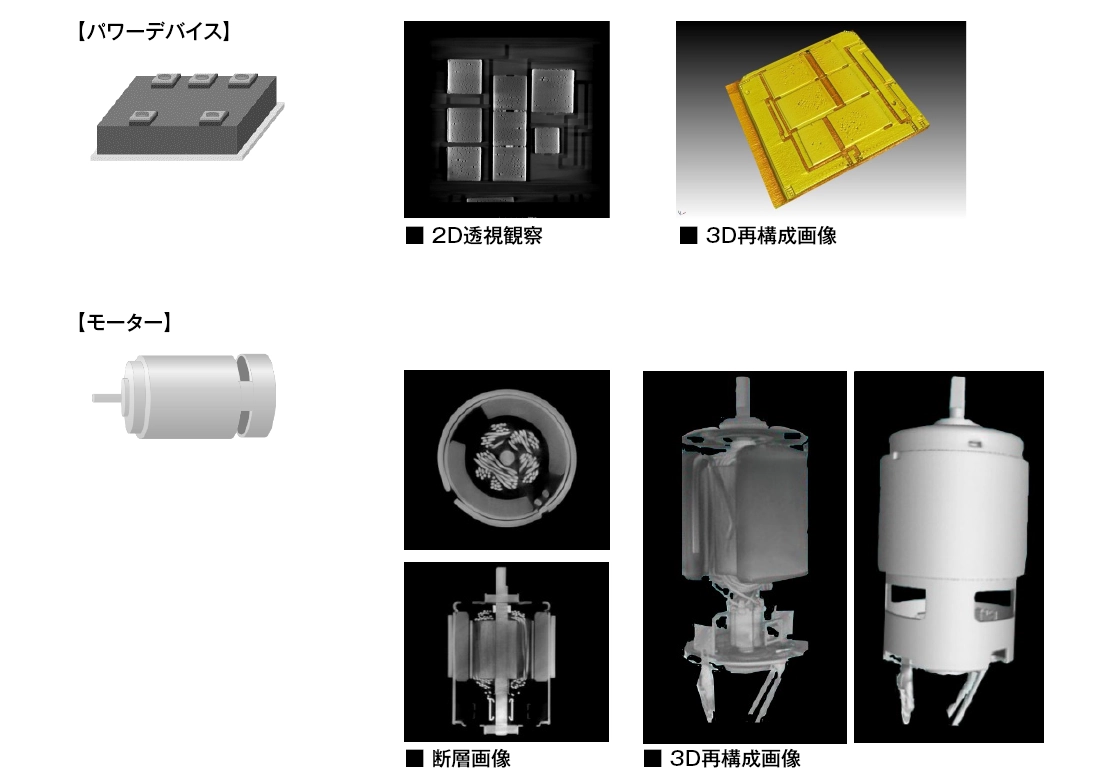 【パワーデバイス】

■ 2D透視観察

■ 3D再構成画像

【モーター】

■ 断層画像

■ 3D再構成画像