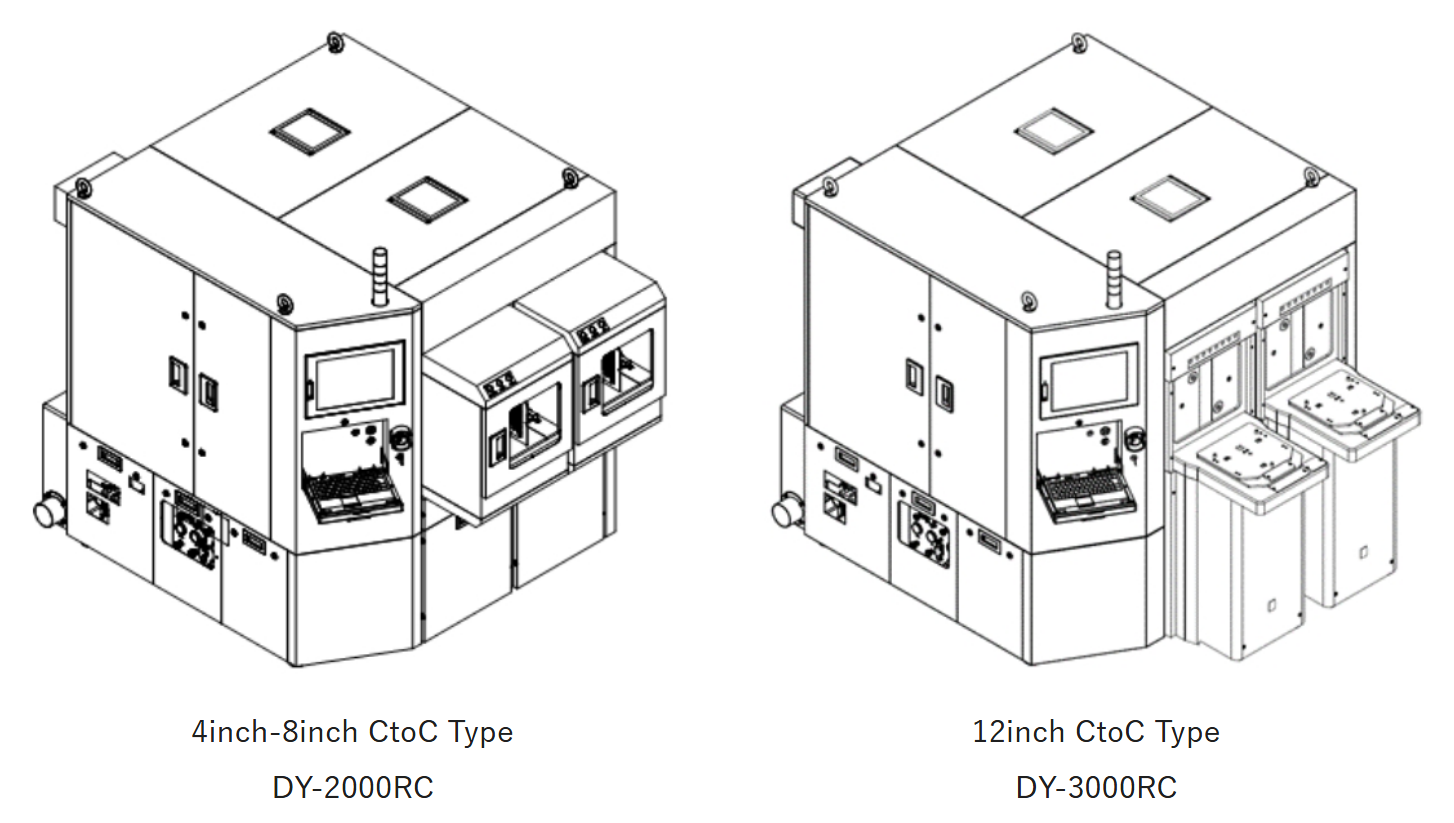 4inch-8inch CtoC Type
DY-2000RC

12inch CtoC Type
DY-3000RC