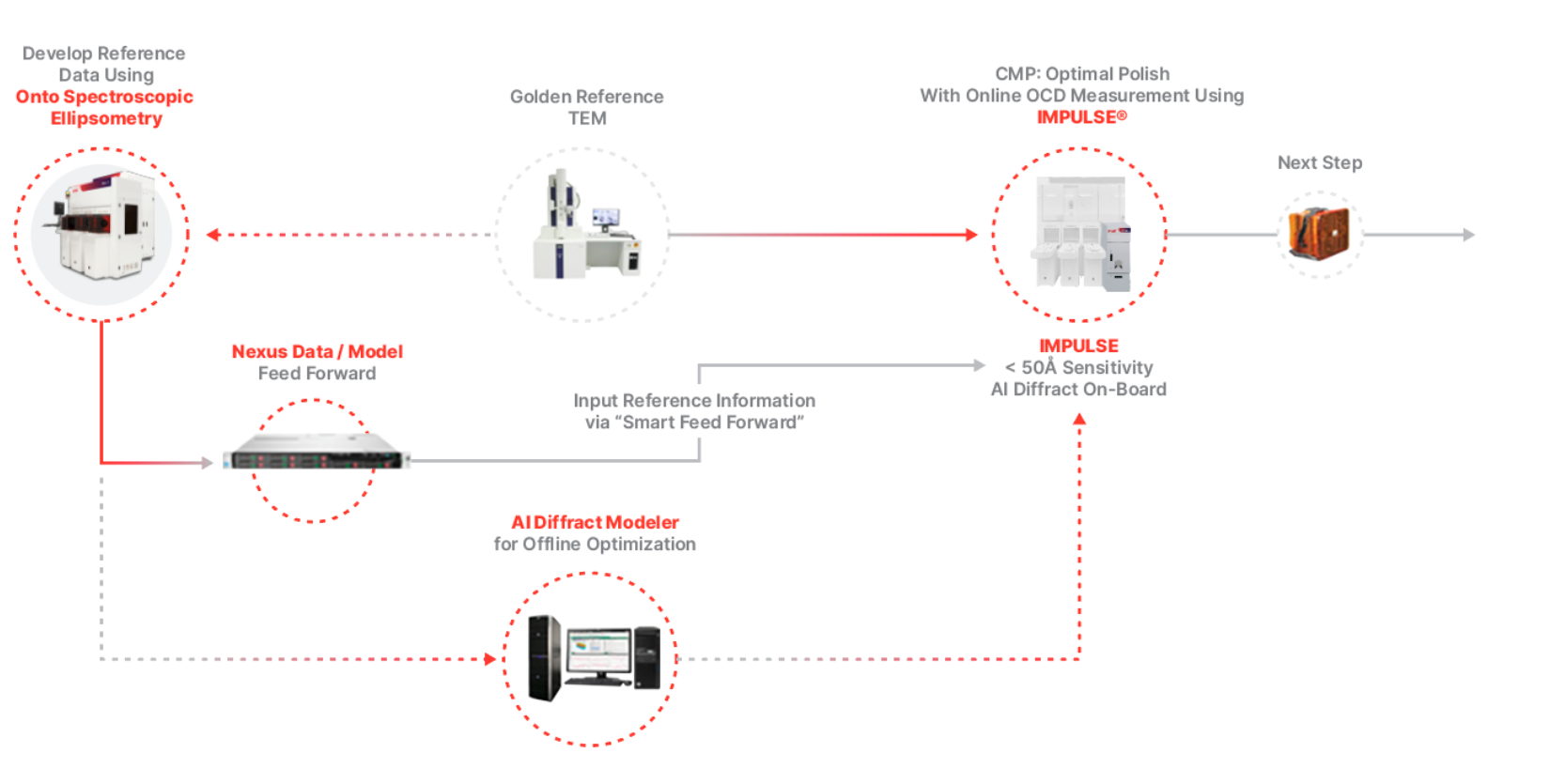 Develop Reference Data Using
Onto Spectroscopic Ellipsometry

Golden Reference
TEM

CMP: Optimal Polish
With Online OCD Measurement Using
IMPULSE®

Next Step

Nexus Data / Model
Feed Forward

Input Reference Information via “Smart Feed Forward”

IMPULSE
< 50Å Sensitivity
AI Diffract On-Board

AI Diffract Modeler
for Offline Optimization